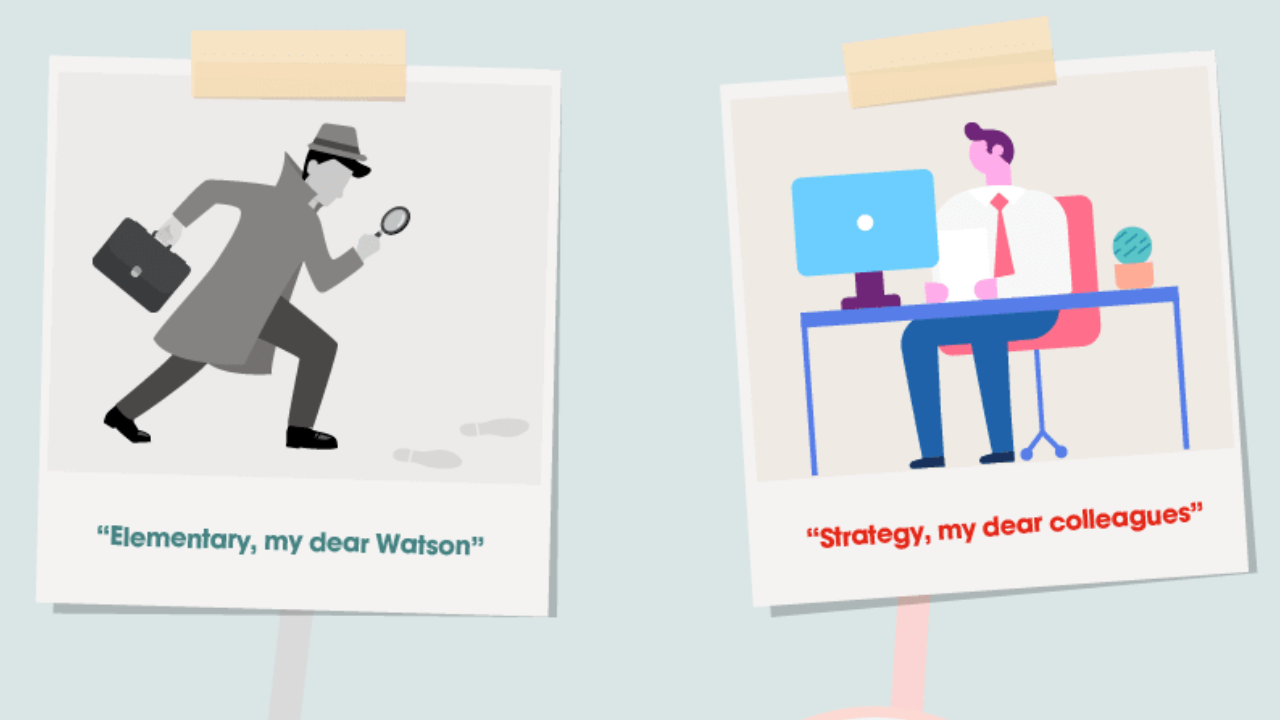 “Elementary, my dear Watson”

“Strategy, my dear colleagues”