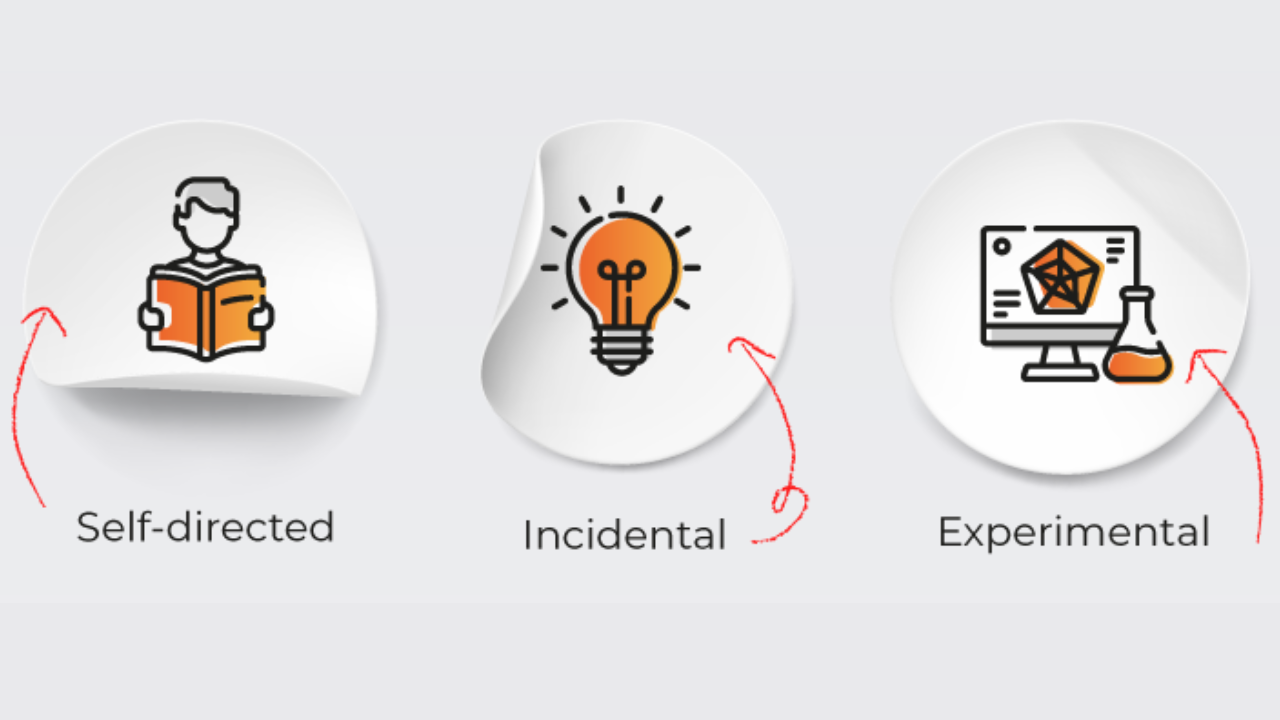 Self-directed

Incidental

Experimental