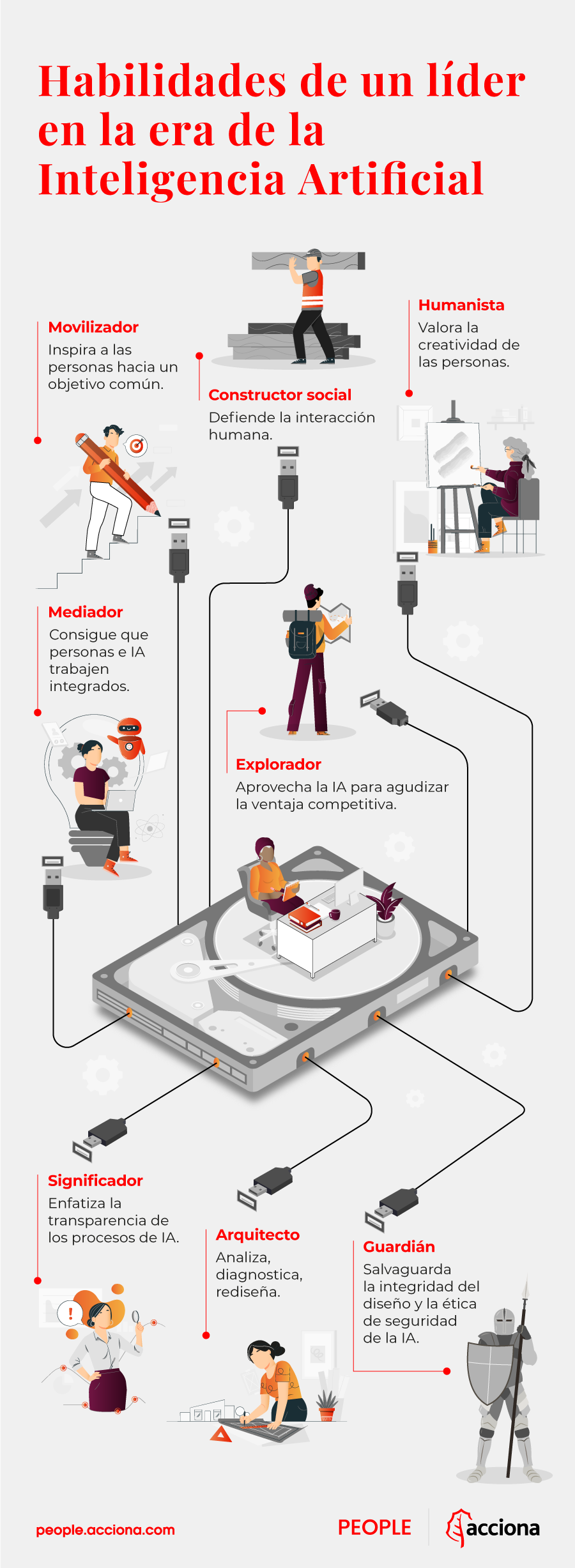 Habilidades de un líder en la era de la Inteligencia Artificial

Movilizador
Inspira a las personas hacia un objetivo común.

Constructor social
Defiende la interacción humana.

Humanista
Valora la creatividad de las personas.

Mediador
Consigue que personas e IA trabajen integrados.

Explorador
Aprovecha la IA para agudizar la ventaja competitiva.

Significador
Enfatiza la transparencia de los procesos de IA.

Arquitecto
Analiza, diagnostica, rediseña.

Guardián
Salvaguarda la integridad del diseño y la ética de seguridad de la IA.

people.acciona.com

PEOPLE

acciona